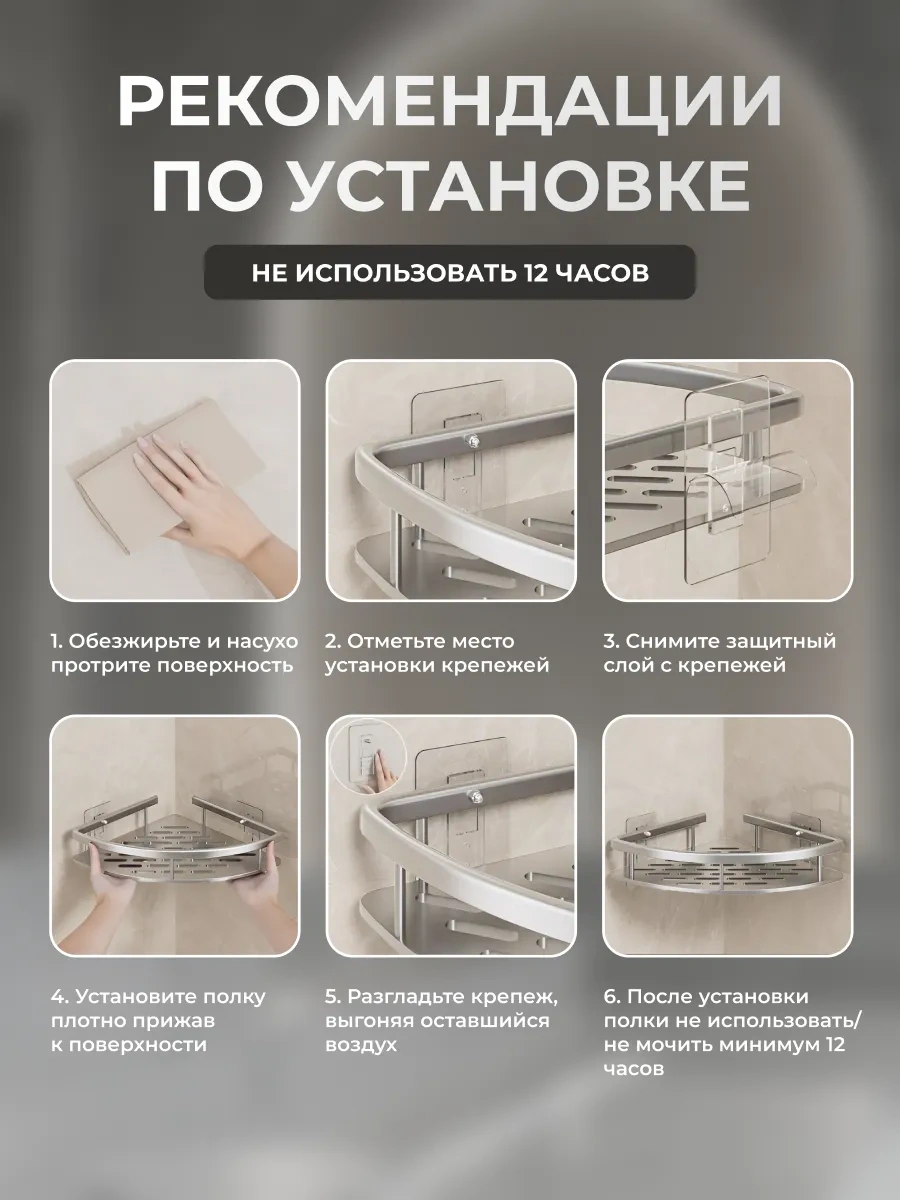 РЕКОМЕНДАЦИИ ПО УСТАНОВКЕ

НЕ ИСПОЛЬЗОВАТЬ 12 ЧАСОВ

1. Обезжирьте и насухо протрите поверхность

2. Отметьте место установки крепежей

3. Снимите защитный слой с крепежей

4. Установите полку плотно прижав к поверхности

5. Разгладьте крепеж, выгоняя оставшийся воздух

6. После установки полки не использовать/ не мочить минимум 12 часов