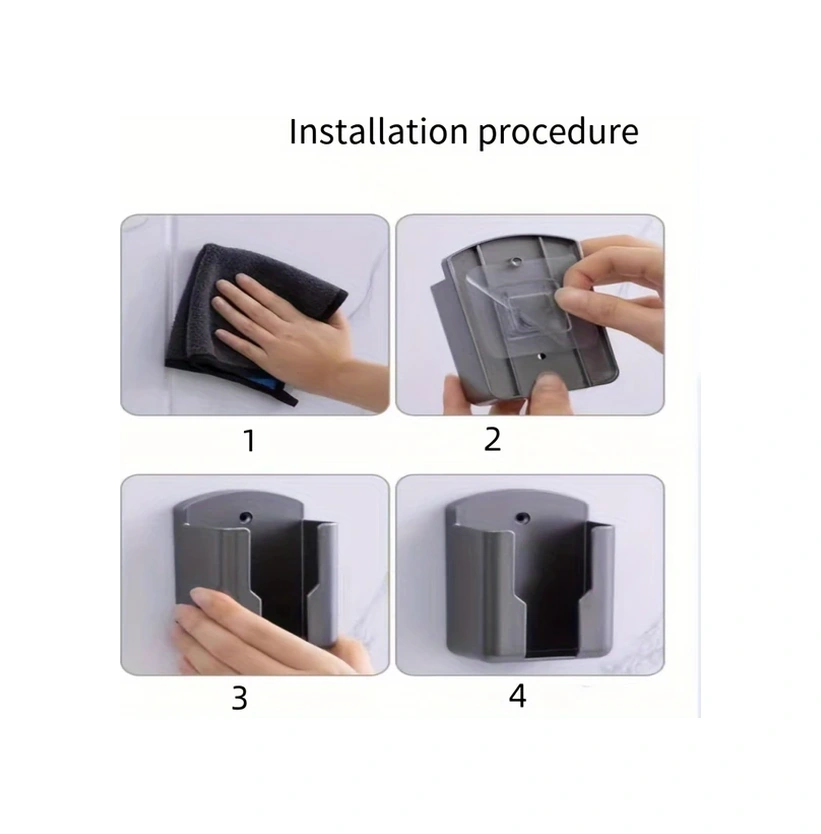 Installation procedure

1

2

3

4