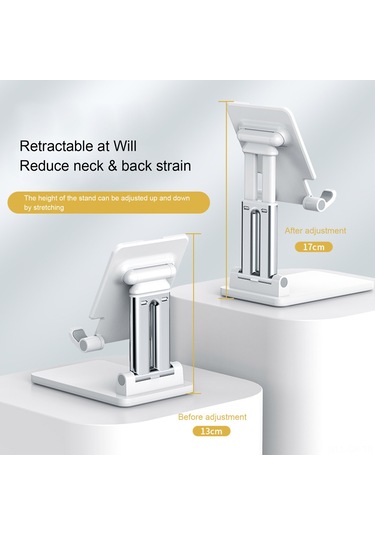 Retractable at Will
Reduce neck & back strain

The height of the stand can be adjusted up and down by stretching

After adjustment
17cm

Before adjustment
13cm