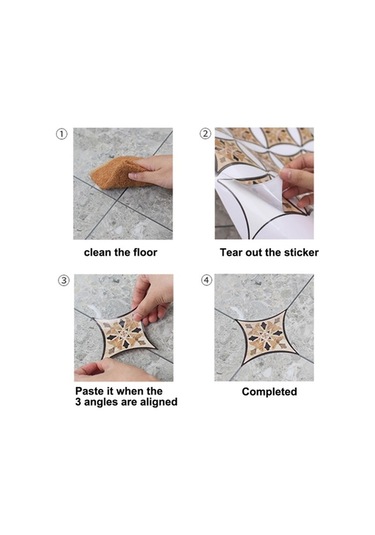 ①

clean the floor

②

Tear out the sticker

③

Paste it when the 3 angles are aligned

④

Completed