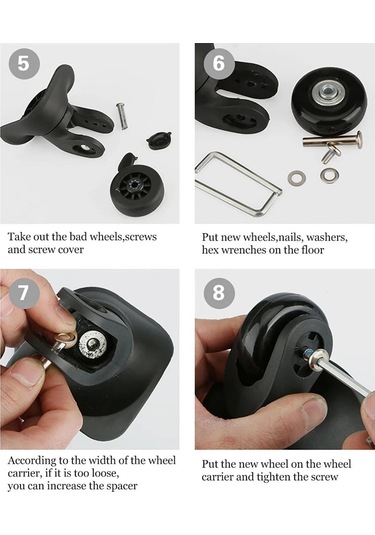 5

Take out the bad wheels,screws and screw cover

6

Put new wheels,nails, washers, hex wrenches on the floor

7

According to the width of the wheel carrier, if it is too loose, you can increase the spacer

8

Put the new wheel on the wheel carrier and tighten the screw