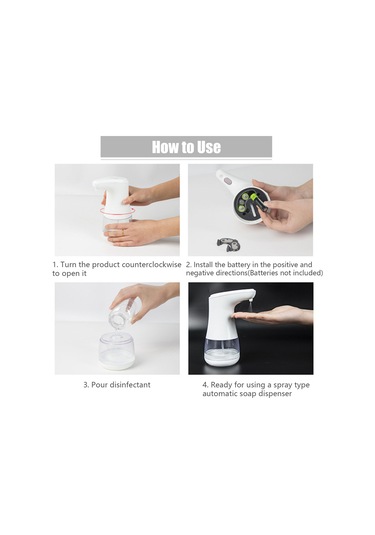 How to Use

1. Turn the product counterclockwise to open it

2. Install the battery in the positive and negative directions(Batteries not included)

3. Pour disinfectant

4. Ready for using a spray type automatic soap dispenser