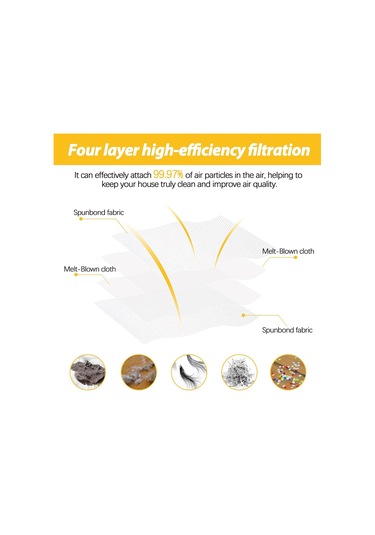 Four layer high-efficiency filtration

It can effectively attach 99.97% of air particles in the air, helping to keep your house truly clean and improve air quality.

Spunbond fabric

Melt-Blown cloth

Melt-Blown cloth

Spunbond fabric