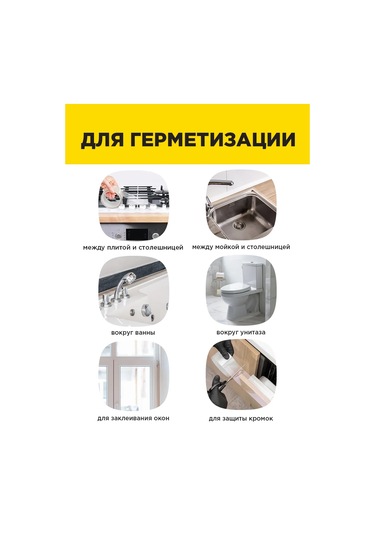 ДЛЯ ГЕРМЕТИЗАЦИИ

между плитой и столешницей

между мойкой и столешницей

вокруг ванны

вокруг унитаза

для заклеивания окон

для защиты кромок