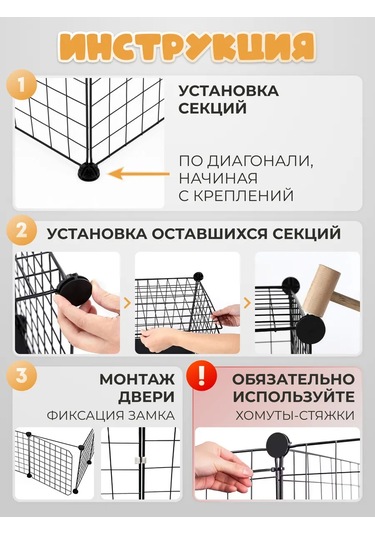 ИНСТРУКЦИЯ

1

УСТАНОВКА СЕКЦИЙ

ПО ДИАГОНАЛИ, НАЧИНАЯ С КРЕПЛЕНИЙ

2

УСТАНОВКА ОСТАВШИХСЯ СЕКЦИЙ

3

МОНТАЖ ДВЕРИ

ФИКСАЦИЯ ЗАМКА

!

ОБЯЗАТЕЛЬНО ИСПОЛЬЗУЙТЕ

ХОМУТЫ-СТЯЖКИ