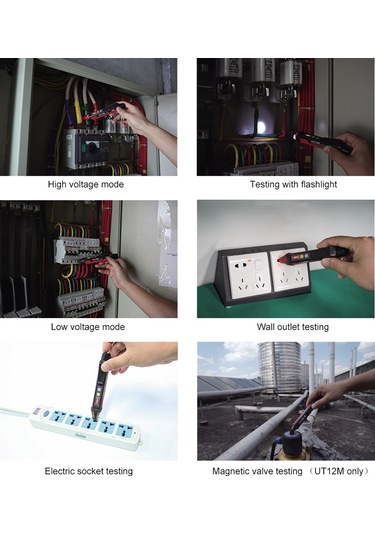 High voltage mode

Testing with flashlight

Low voltage mode

Wall outlet testing

Electric socket testing

Magnetic valve testing （UT12M only）