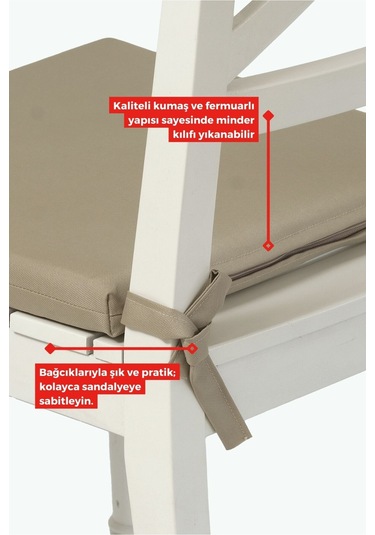 Kaliteli kumaş ve fermuarlı yapısı sayesinde minder kılıfı yıkanabilir

Bağcıklarıyla şık ve pratik; kolayca sandalyeye sabitleyin.