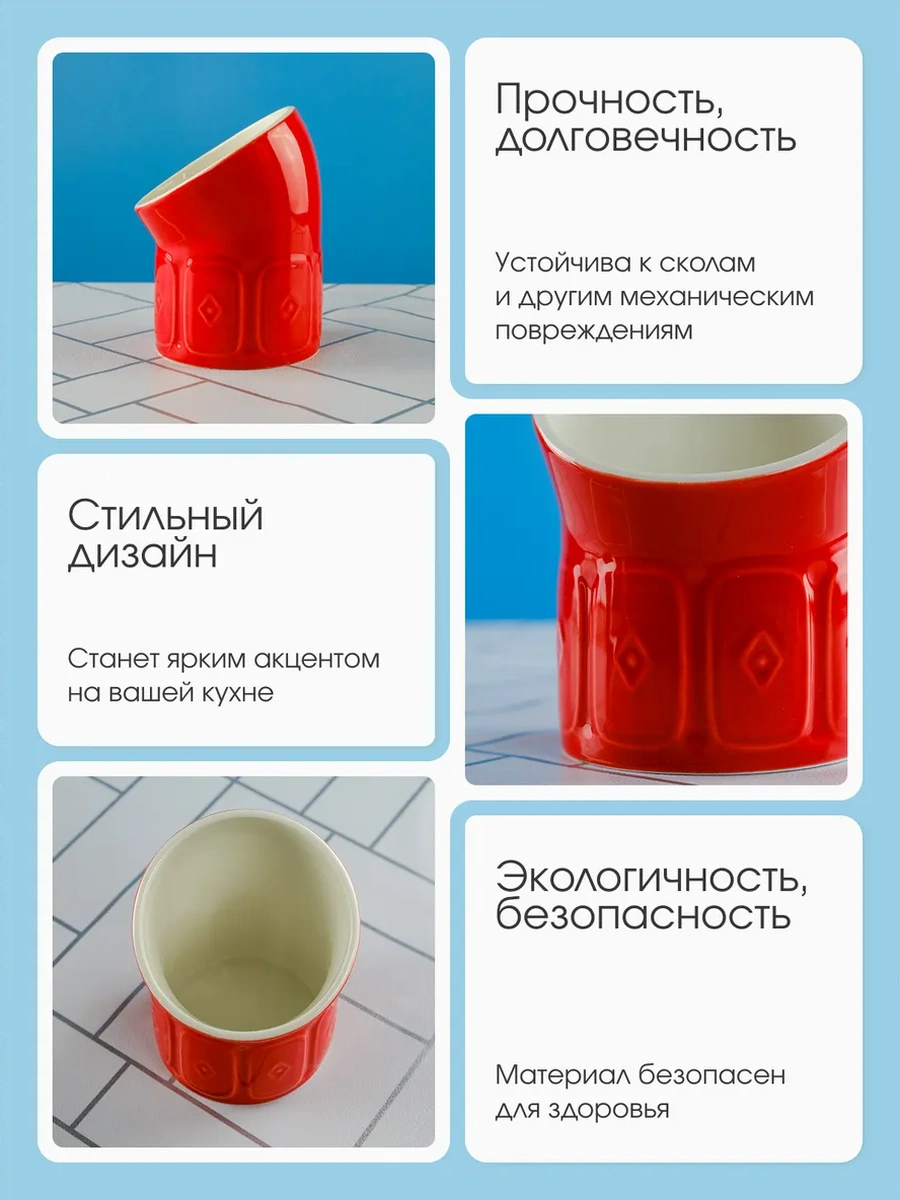 Прочность, долговечность

Устойчива к сколам и другим механическим повреждениям

Стильный дизайн

Станет ярким акцентом на вашей кухне

Экологичность, безопасность

Материал безопасен для здоровья