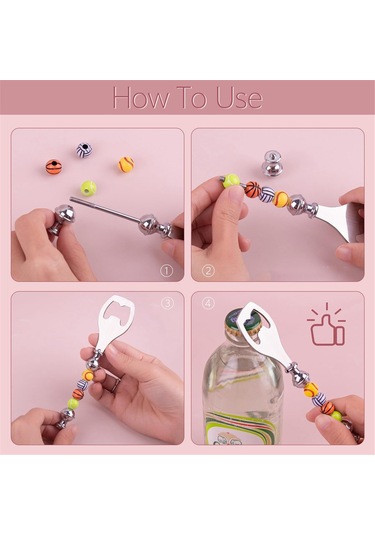 How To Use

①

②

③

④