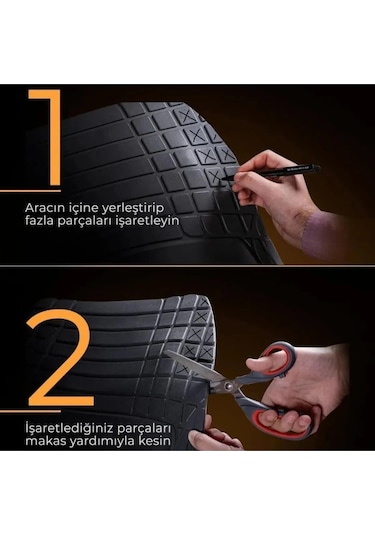 1

Aracın içine yerleştirip fazla parçaları işaretleyin

2

İşaretlediğiniz parçaları makas yardımıyla kesin