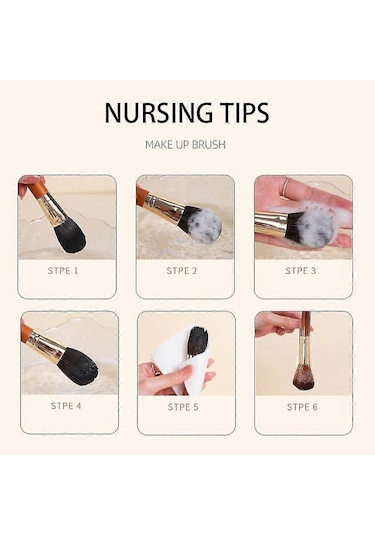 NURSING TIPS

MAKE UP BRUSH

STPE 1

STPE 2

STPE 3

STPE 4

STPE 5

STPE 6