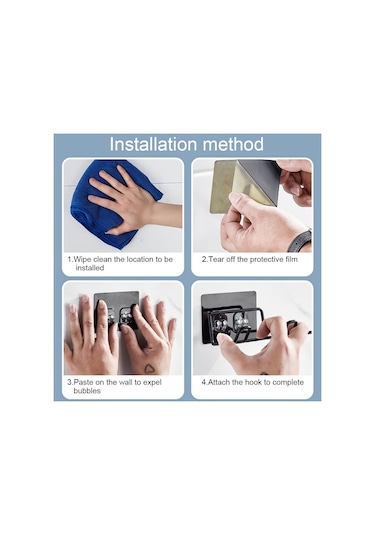 Installation method

1.Wipe clean the location to be installed

2.Tear off the protective film

3.Paste on the wall to expel bubbles

4.Attach the hook to complete