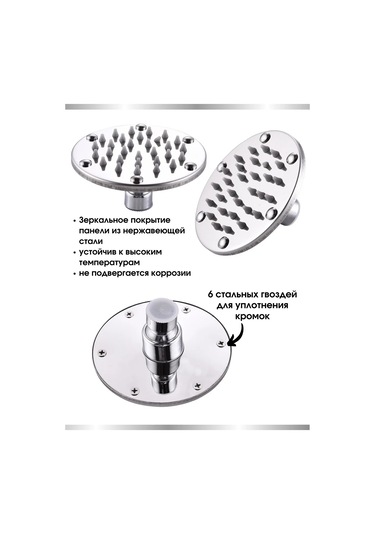 • Зеркальное покрытие панели из нержавеющей стали
• устойчив к высоким температурам
• не подвергается коррозии

6 стальных гвоздей для уплотнения кромок