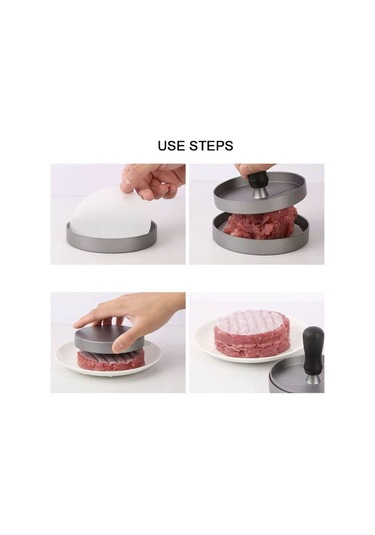 USE STEPS