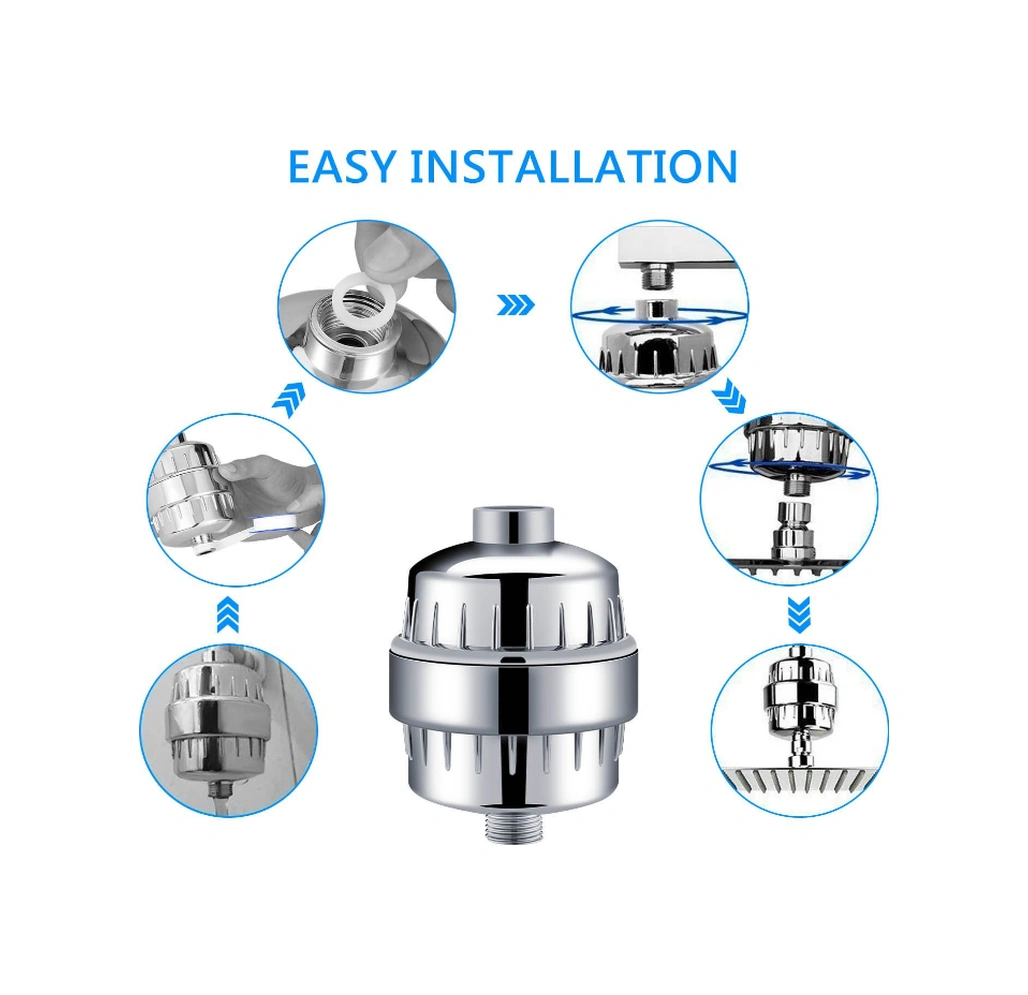 EASY INSTALLATION