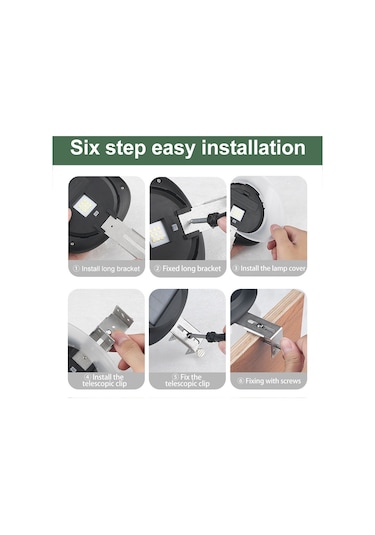 Six step easy installation

① Install long bracket

② Fixed long bracket

③ Install the lamp cover

④ Install the telescopic clip

⑤ Fix the telescopic clip

⑥ Fixing with screws