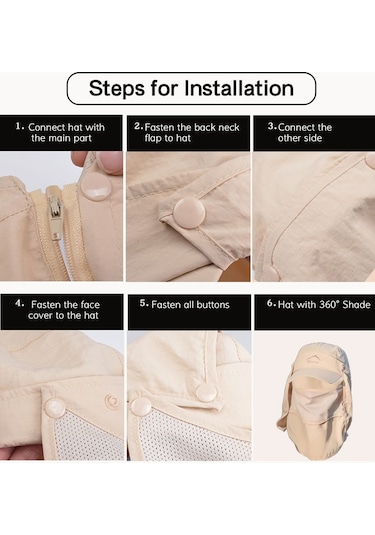 Steps for Installation

1. Connect hat with the main part

2. Fasten the back neck flap to hat

3. Connect the other side

4. Fasten the face cover to the hat

5. Fasten all buttons

6. Hat with 360° Shade