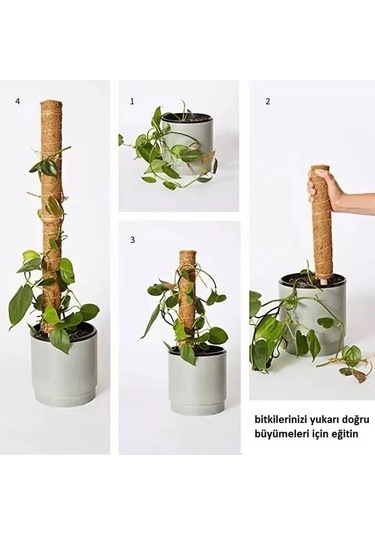 4

1

2

3

bitkilerinizi yukarı doğru büyümeleri için eğitin