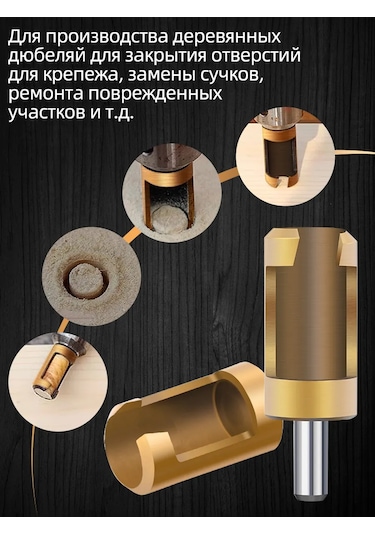 Для производства деревянных дюбеляй для закрытия отверстий для крепежа, замены сучков, ремонта поврежденных участков и т.д.