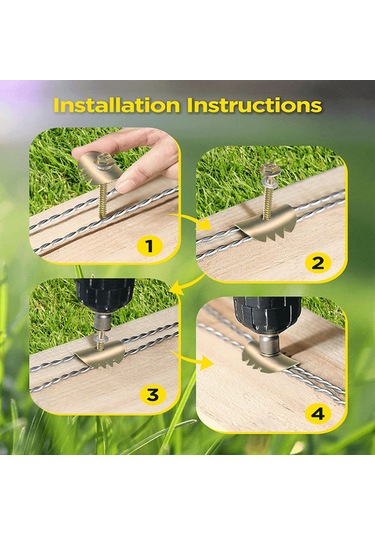 Installation Instructions

1

2

3

4