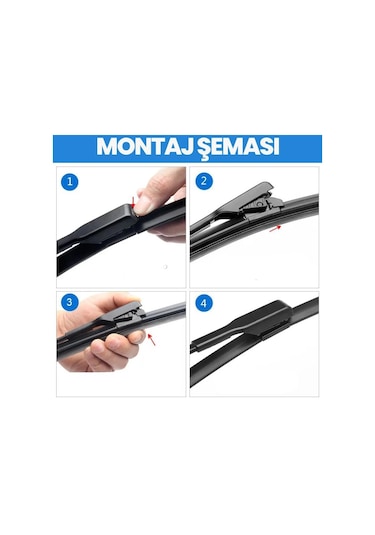 MONTAJ ŞEMASI

1

2

3

4