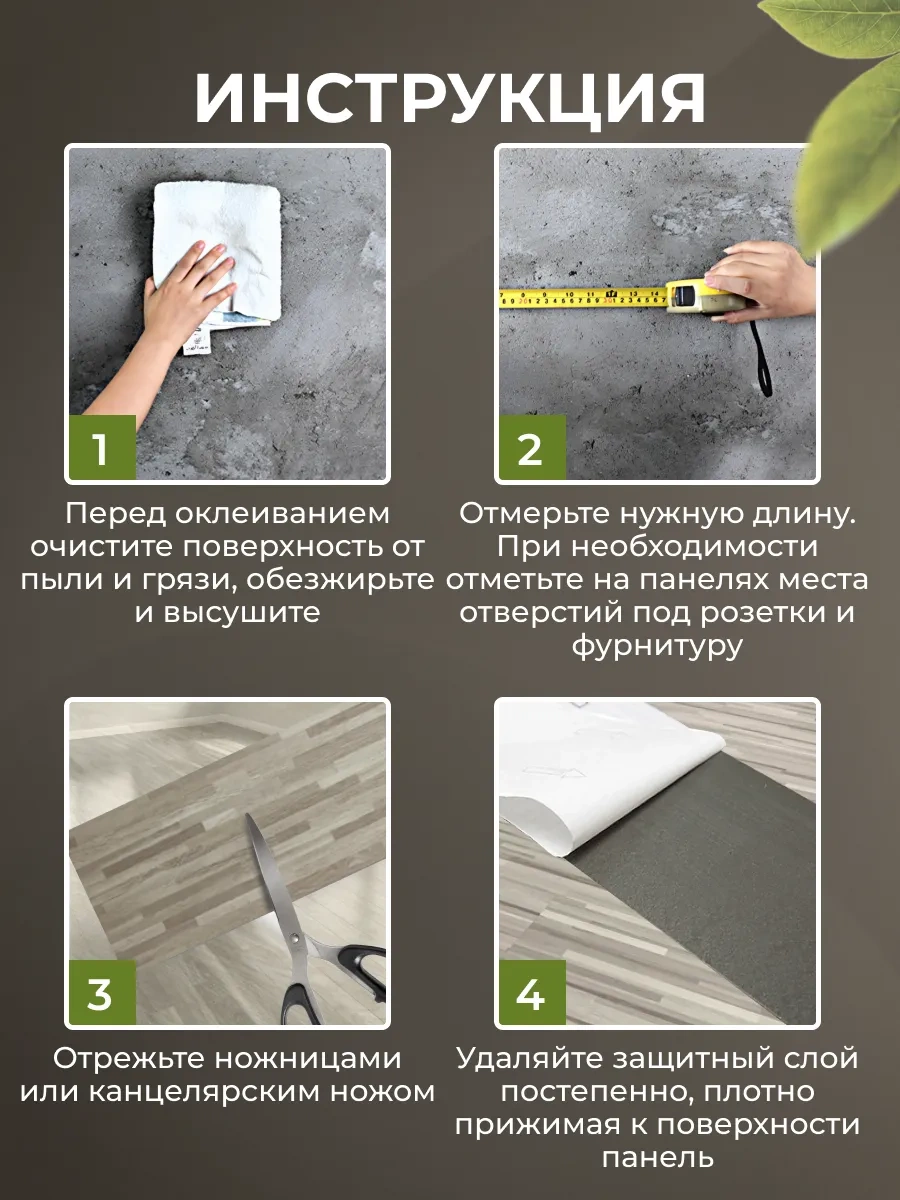 ИНСТРУКЦИЯ

1

Перед оклеиванием очистите поверхность от пыли и грязи, обезжирьте и высушите

2

Отмерьте нужную длину. При необходимости отметьте на панелях места отверстий под розетки и фурнитуру

3

Отрежьте ножницами или канцелярским ножом

4

Удаляйте защитный слой постепенно, плотно прижимая к поверхности панель