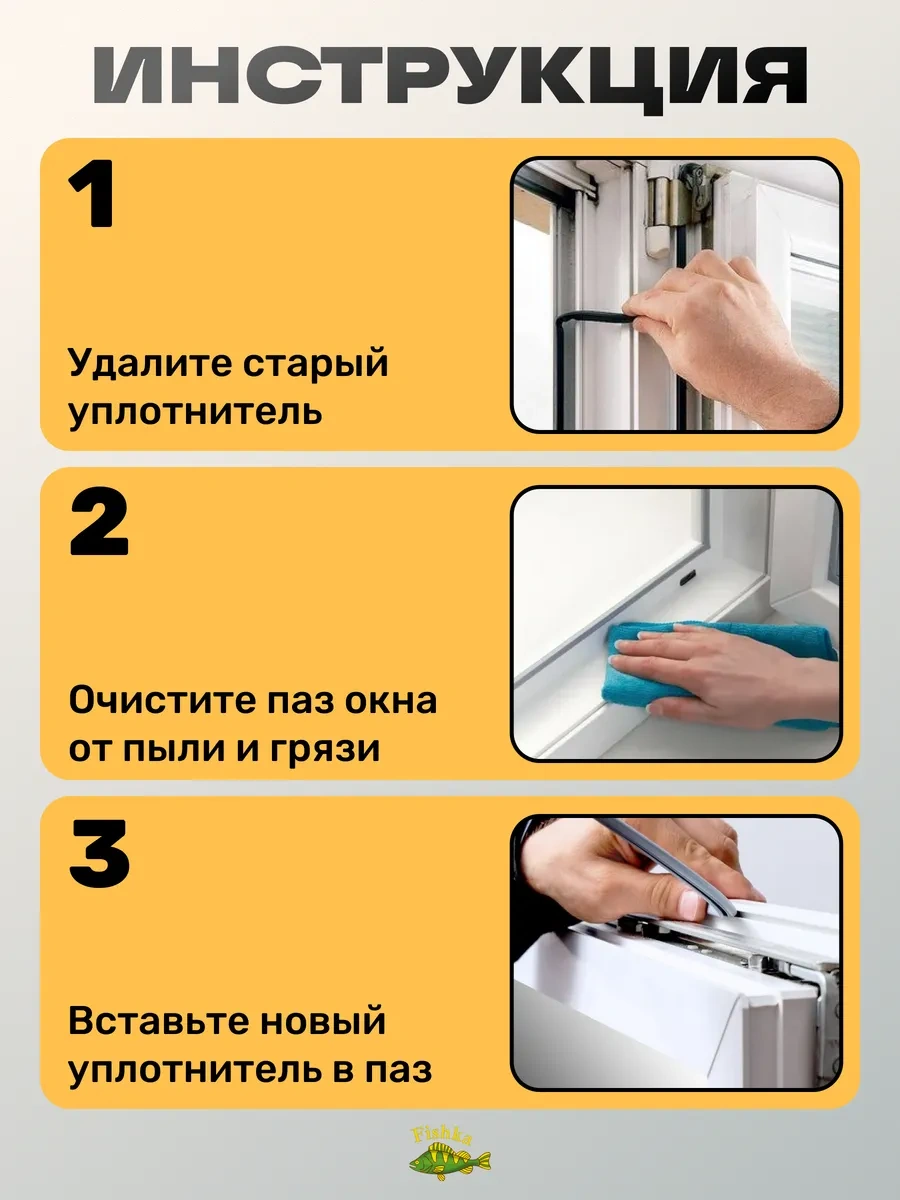 ИНСТРУКЦИЯ

1

Удалите старый уплотнитель

2

Очистите паз окна от пыли и грязи

3

Вставьте новый уплотнитель в паз

Fishka