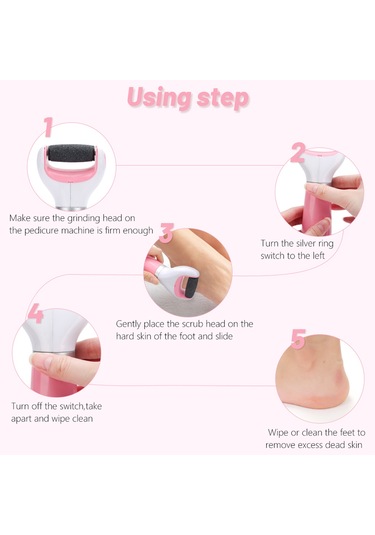 Using step

1

Make sure the grinding head on the pedicure machine is firm enough

2

Turn the silver ring switch to the left

3

Gently place the scrub head on the hard skin of the foot and slide

4

Turn off the switch,take apart and wipe clean

5

Wipe or clean the feet to remove excess dead skin