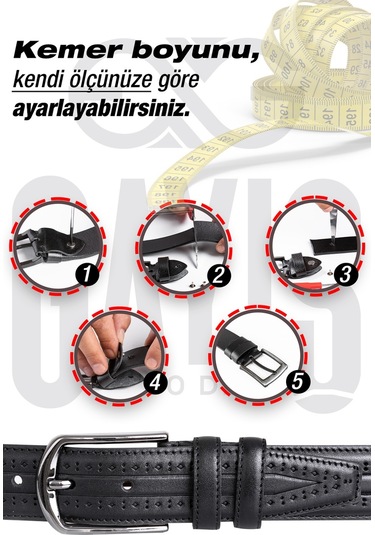 Kemer boyunu,
kendi ölçünüze göre
ayarlayabilirsiniz.

1

2

3

4

5