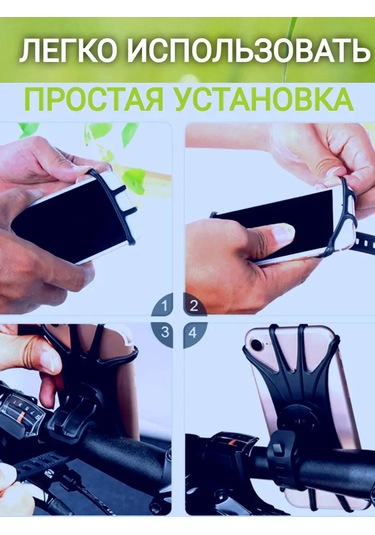 ЛЕГКО ИСПОЛЬЗОВАТЬ

ПРОСТАЯ УСТАНОВКА

1

2

3

4