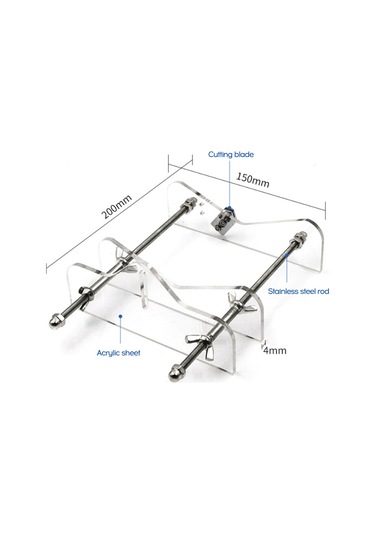 Cutting blade

150mm

200mm

Stainless steel rod

Acrylic sheet

4mm