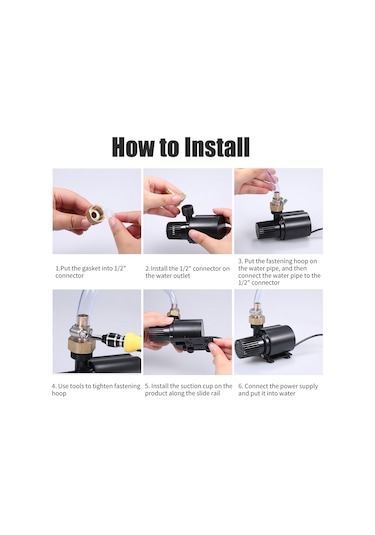 How to Install

1.Put the gasket into 1/2" connector

2.Install the 1/2" connector on the water outlet

3. Put the fastening hoop on the water pipe, and then connect the water pipe to the 1/2" connector

4. Use tools to tighten fastening hoop

5. Install the suction cup on the product along the slide rail

6. Connect the power supply and put it into water