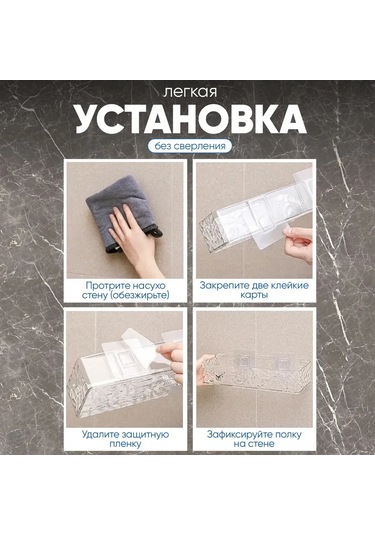 легкая

УСТАНОВКА

без сверления

Протрите насухо стену (обезжирьте)

Закрепите две клейкие карты

Удалите защитную пленку

Зафиксируйте полку на стене