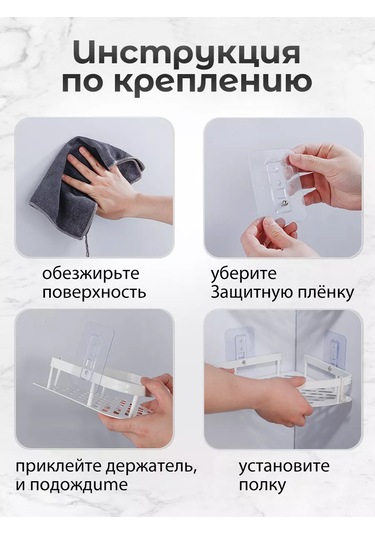 Инструкция по креплению

обезжирьте поверхность

уберите Защитную плёнку

приклейте держатель, и подождите

установите полку