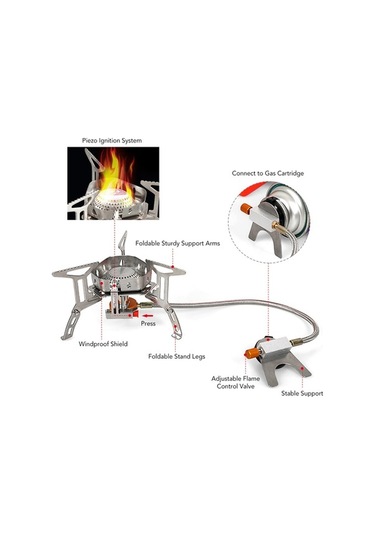 Piezo Ignition System

Connect to Gas Cartridge

Foldable Sturdy Support Arms

Press

Windproof Shield

Foldable Stand Legs

Adjustable Flame Control Valve

Stable Support