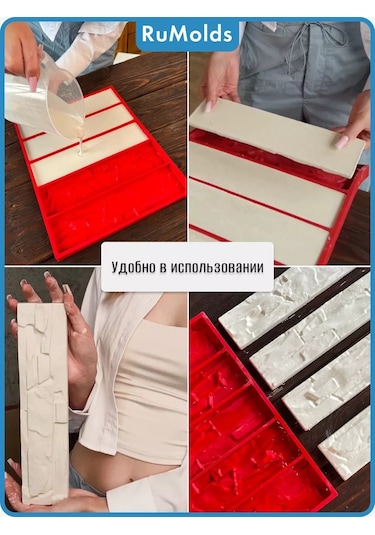 RuMolds

Удобно в использовании