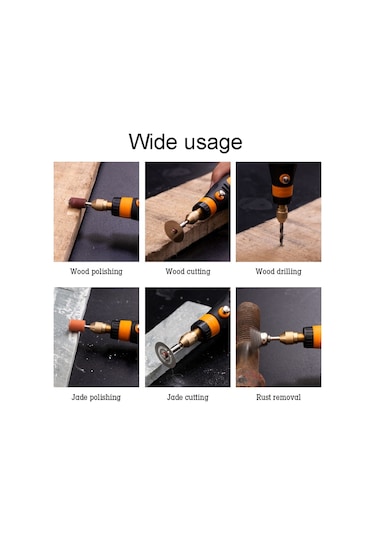 Wide usage

Wood polishing

Wood cutting

Wood drilling

Jade polishing

Jade cutting

Rust removal