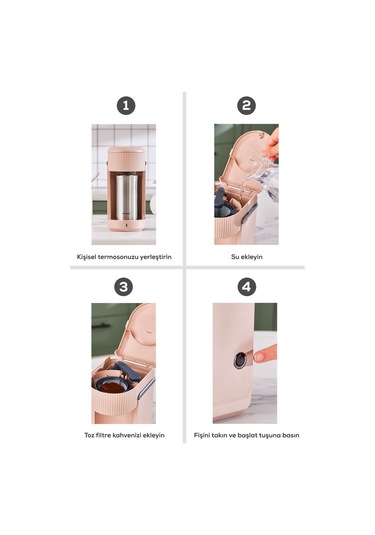 1

Kişisel termosonuzu yerleştirin

2

Su ekleyin

3

Toz filtre kahvenizi ekleyin

4

Fişini takın ve başlat tuşuna basın