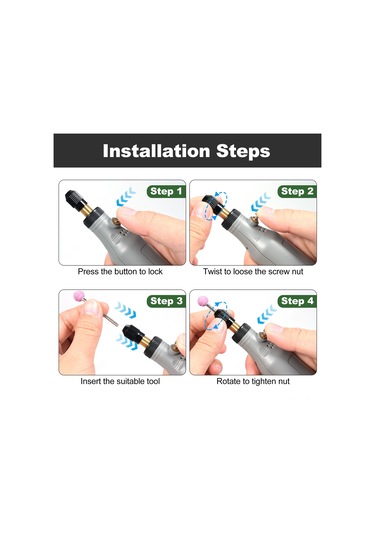 Installation Steps

Step 1
Press the button to lock

Step 2
Twist to loose the screw nut

Step 3
Insert the suitable tool

Step 4
Rotate to tighten nut