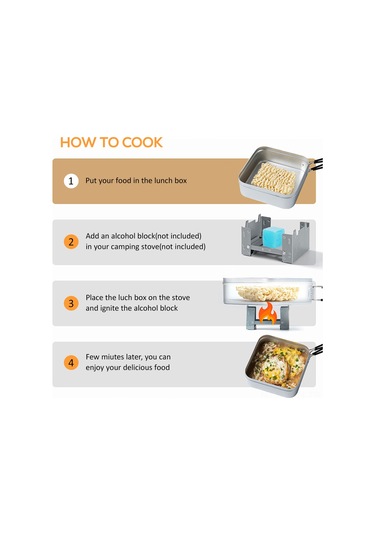 HOW TO COOK

1 Put your food in the lunch box

2 Add an alcohol block(not included) in your camping stove(not included)

3 Place the luch box on the stove and ignite the alcohol block

4 Few miutes later, you can enjoy your delicious food