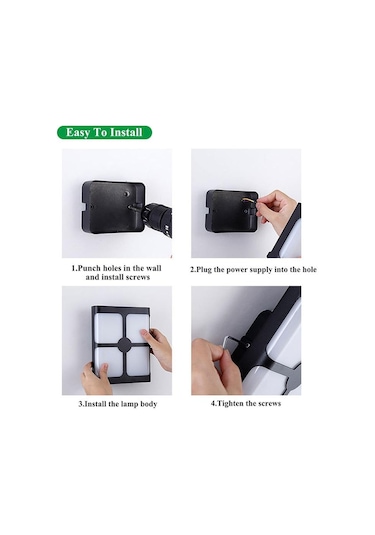 Easy To Install

1.Punch holes in the wall and install screws

2.Plug the power supply into the hole

3.Install the lamp body

4.Tighten the screws