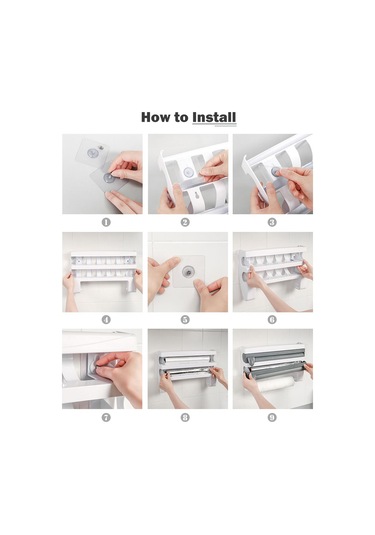 How to Install

1

2

3

4

5

6

7

8

9