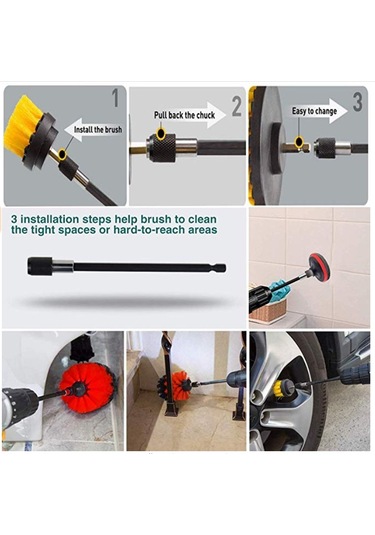 1
Install the brush

2
Pull back the chuck

3
Easy to change

3 installation steps help brush to clean the tight spaces or hard-to-reach areas