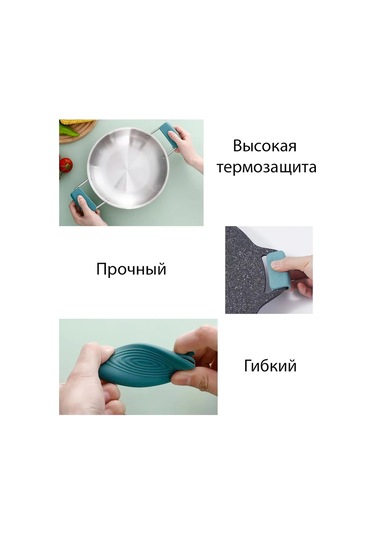 Высокая термозащита

Прочный

Гибкий