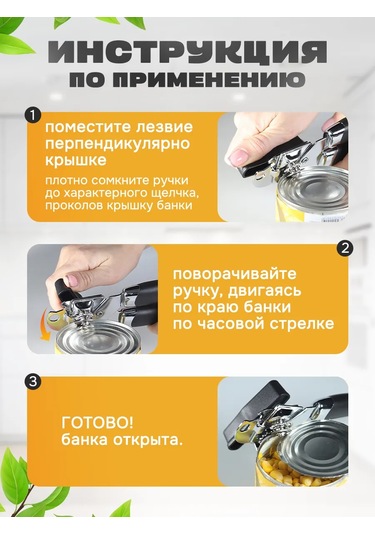 ИНСТРУКЦИЯ
ПО ПРИМЕНЕНИЮ

1
поместите лезвие перпендикулярно крышке
плотно сомкните ручки до характерного щелчка, проколов крышку банки

2
поворачивайте ручку, двигаясь по краю банки по часовой стрелке

3
ГОТОВО!
банка открыта.