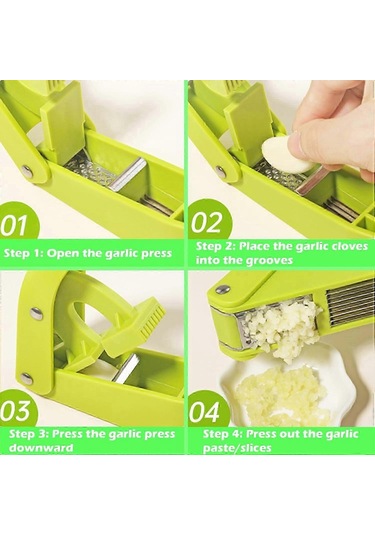 01

Step 1: Open the garlic press

02

Step 2: Place the garlic cloves into the grooves

03

Step 3: Press the garlic press downward

04

Step 4: Press out the garlic paste/slices