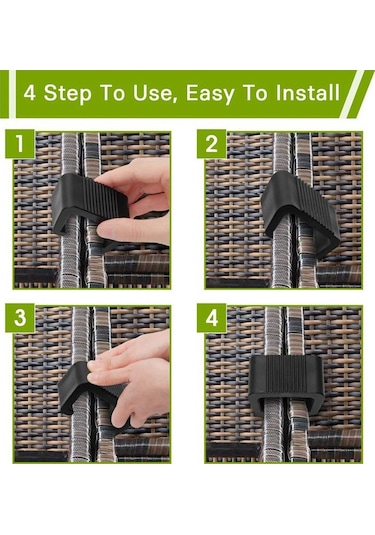 4 Step To Use, Easy To Install

1

2

3

4