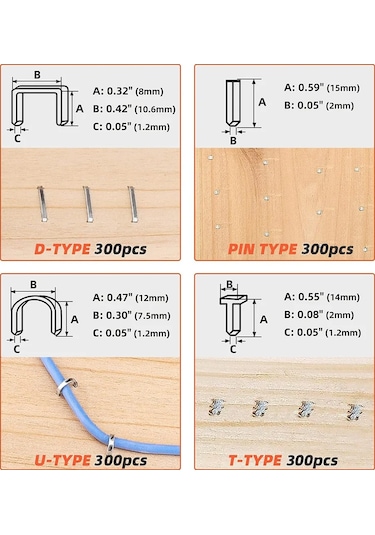 B
A
C
A: 0.32" (8mm)
B: 0.42" (10.6mm)
C: 0.05" (1.2mm)

D-TYPE 300pcs

A
B
A: 0.59" (15mm)
B: 0.05" (2mm)

PIN TYPE 300pcs

B
A
C
A: 0.47" (12mm)
B: 0.30" (7.5mm)
C: 0.05" (1.2mm)

U-TYPE 300pcs

B
A
C
A: 0.55" (14mm)
B: 0.08" (2mm)
C: 0.05" (1.2mm)

T-TYPE 300pcs