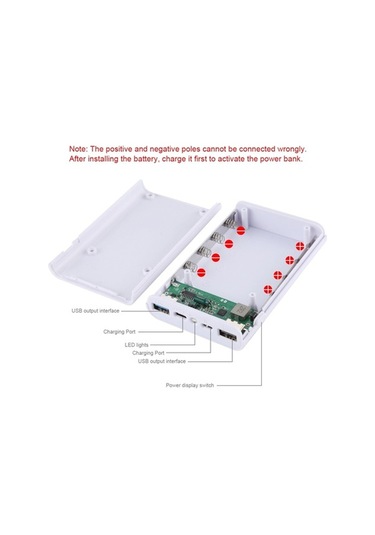 Note: The positive and negative poles cannot be connected wrongly.
After installing the battery, charge it first to activate the power bank.

USB output interface

Charging Port

LED lights

Charging Port

USB output interface

Power display switch