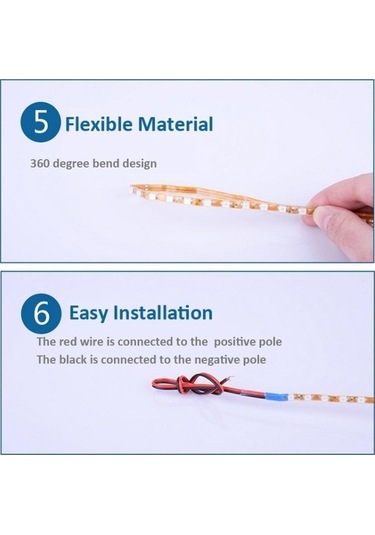 5 Flexible Material

360 degree bend design

6 Easy Installation

The red wire is connected to the positive pole
The black is connected to the negative pole